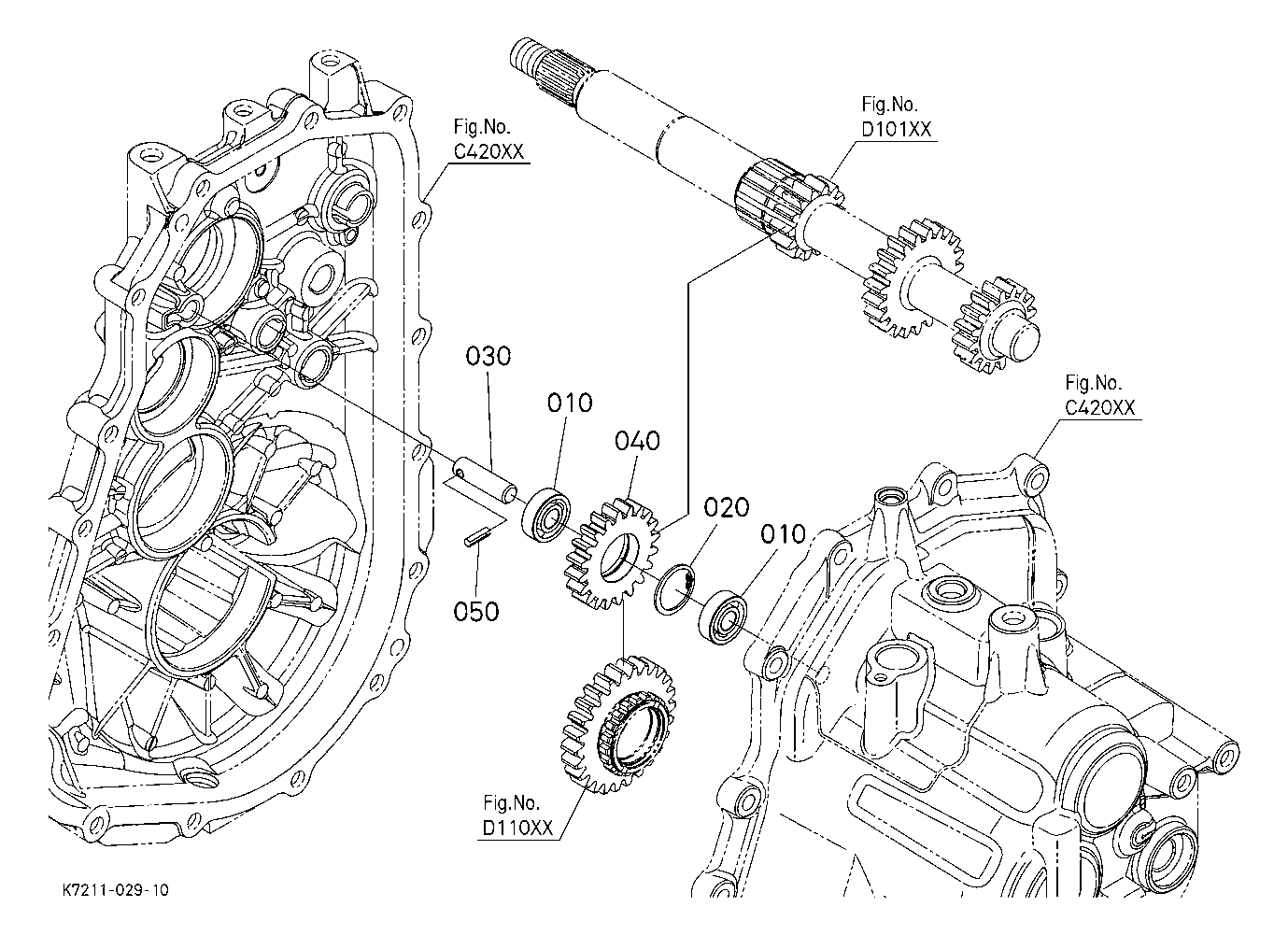 Fig.No.
C420XX

Fig.No.
D101XX

Fig.No.
C420XX

030

010

040

020

010

050

Fig.No.
D110XX

K7211-029-10